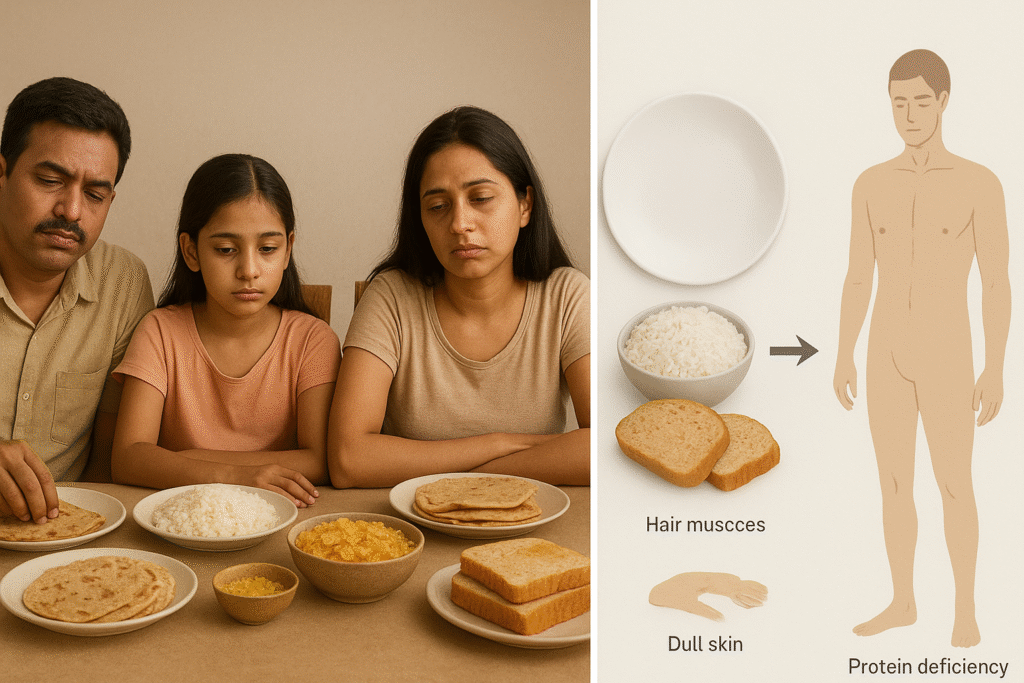 Hair muscces

Dull skin

Protein deficiency