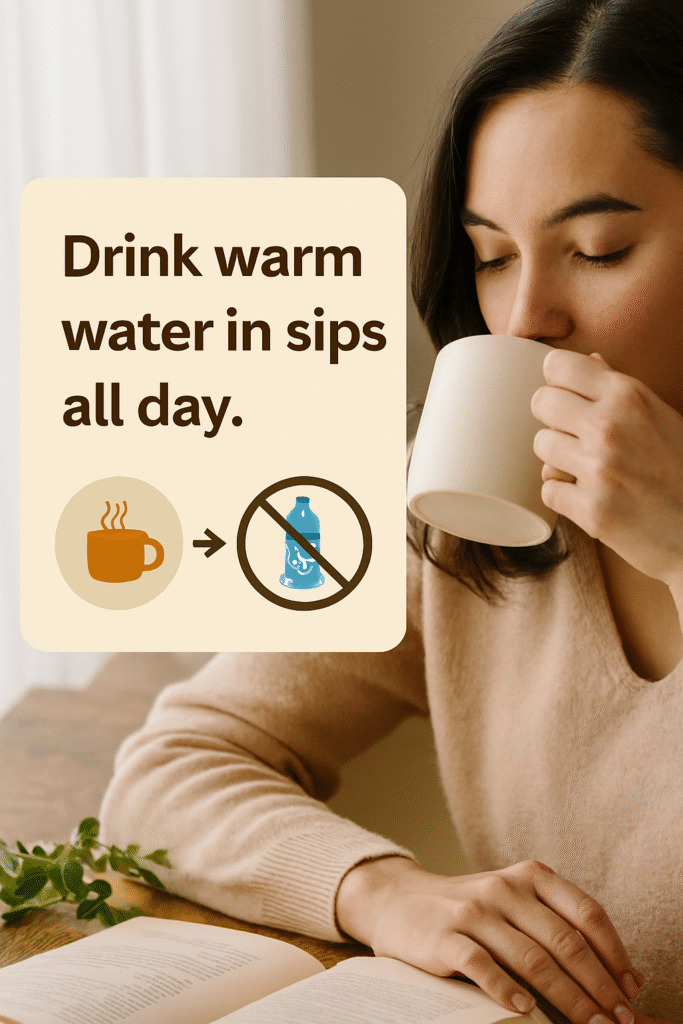 Drink warm water in sips all day.